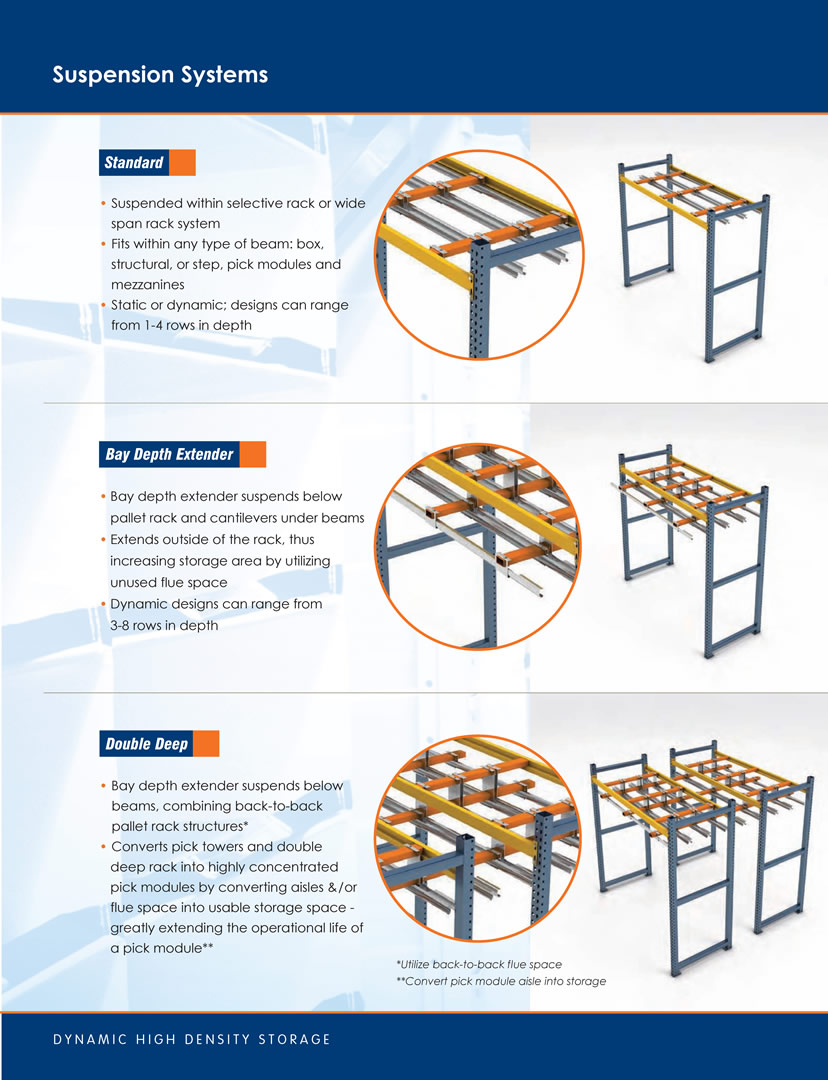 Suspension Systems

Standard

• Suspended within selective rack or wide span rack system
• Fits within any type of beam: box, structural, or step, pick modules and mezzanines
• Static or dynamic; designs can range from 1-4 rows in depth

Bay Depth Extender

• Bay depth extender suspends below pallet rack and cantilevers under beams
• Extends outside of the rack, thus increasing storage area by utilizing unused flue space
• Dynamic designs can range from 3-8 rows in depth

Double Deep

• Bay depth extender suspends below beams, combining back-to-back pallet rack structures*
• Converts pick towers and double deep rack into highly concentrated pick modules by converting aisles &/or flue space into usable storage space - greatly extending the operational life of a pick module**

*Utilize back-to-back flue space
**Convert pick module aisle into storage

DYNAMIC HIGH DENSITY STORAGE